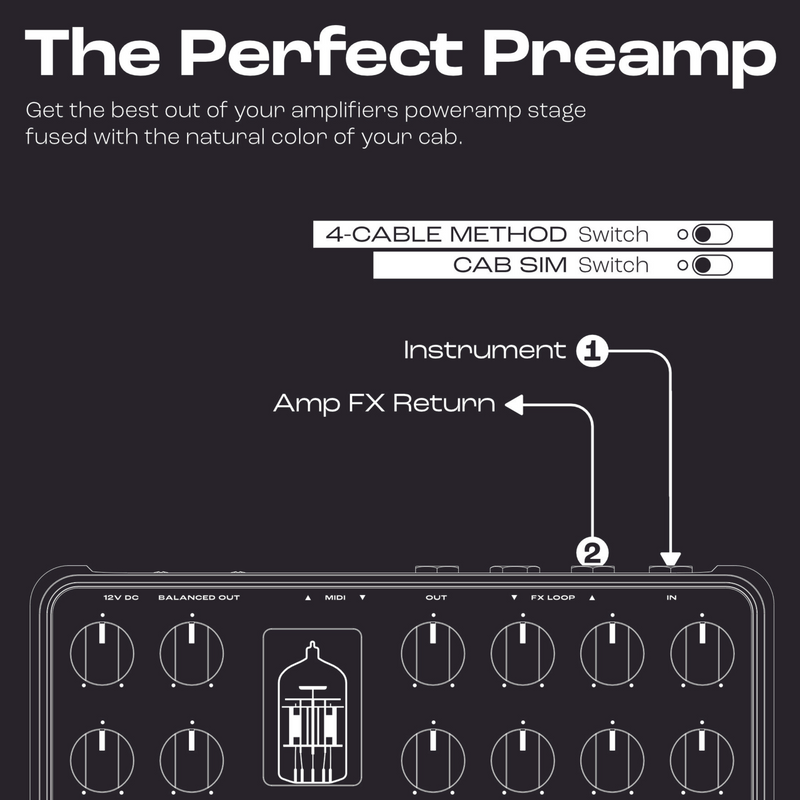 The Perfect Preamp

Get the best out of your amplifiers poweramp stage fused with the natural color of your cab.

4-CABLE METHOD Switch

CAB SIM Switch

Instrument 1

Amp FX Return

2

12V DC BALANCED OUT ▲ MIDI ▼ OUT ▼ FX LOOP ▲ IN